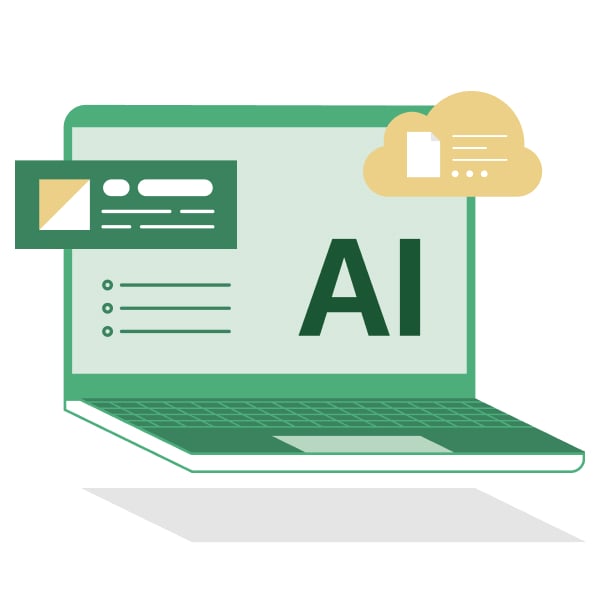 AI